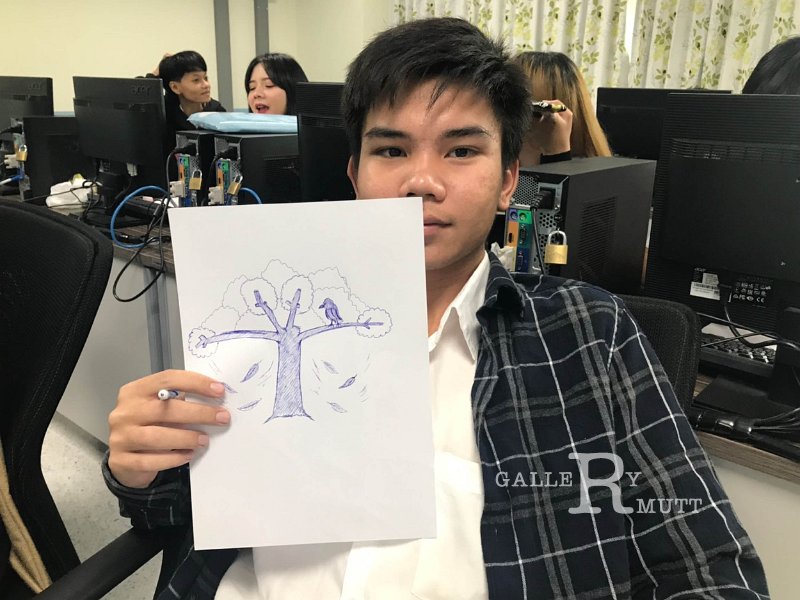 GALLERY RMUTT